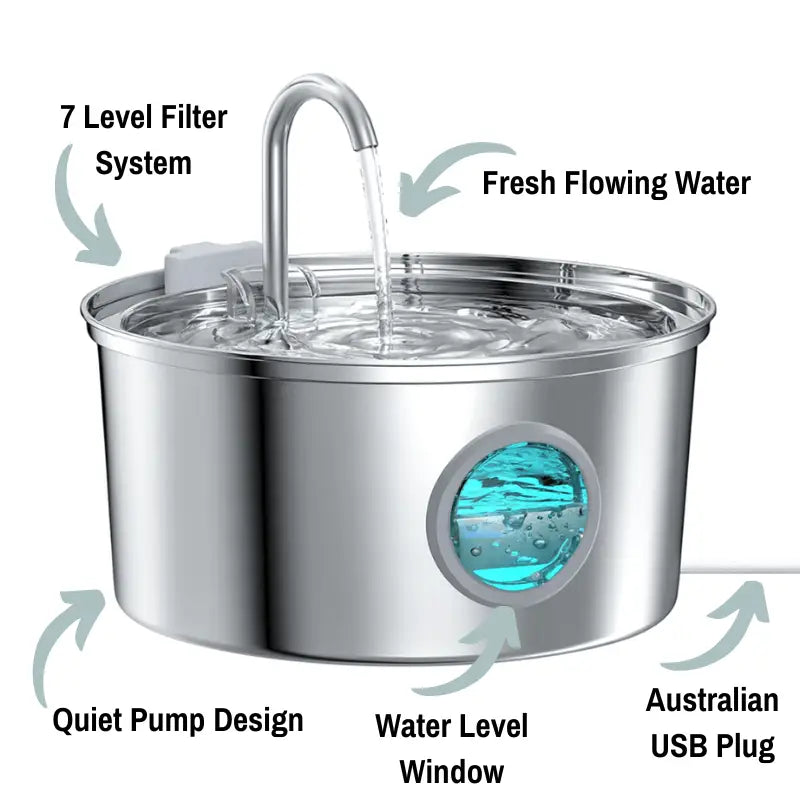 7 Level Filter System

Fresh Flowing Water

Quiet Pump Design

Water Level Window

Australian USB Plug