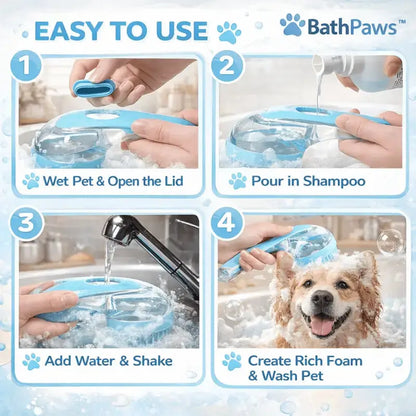 EASY TO USE

BathPaws™

1

Wet Pet & Open the Lid

2

Pour in Shampoo

3

Add Water & Shake

4

Create Rich Foam & Wash Pet